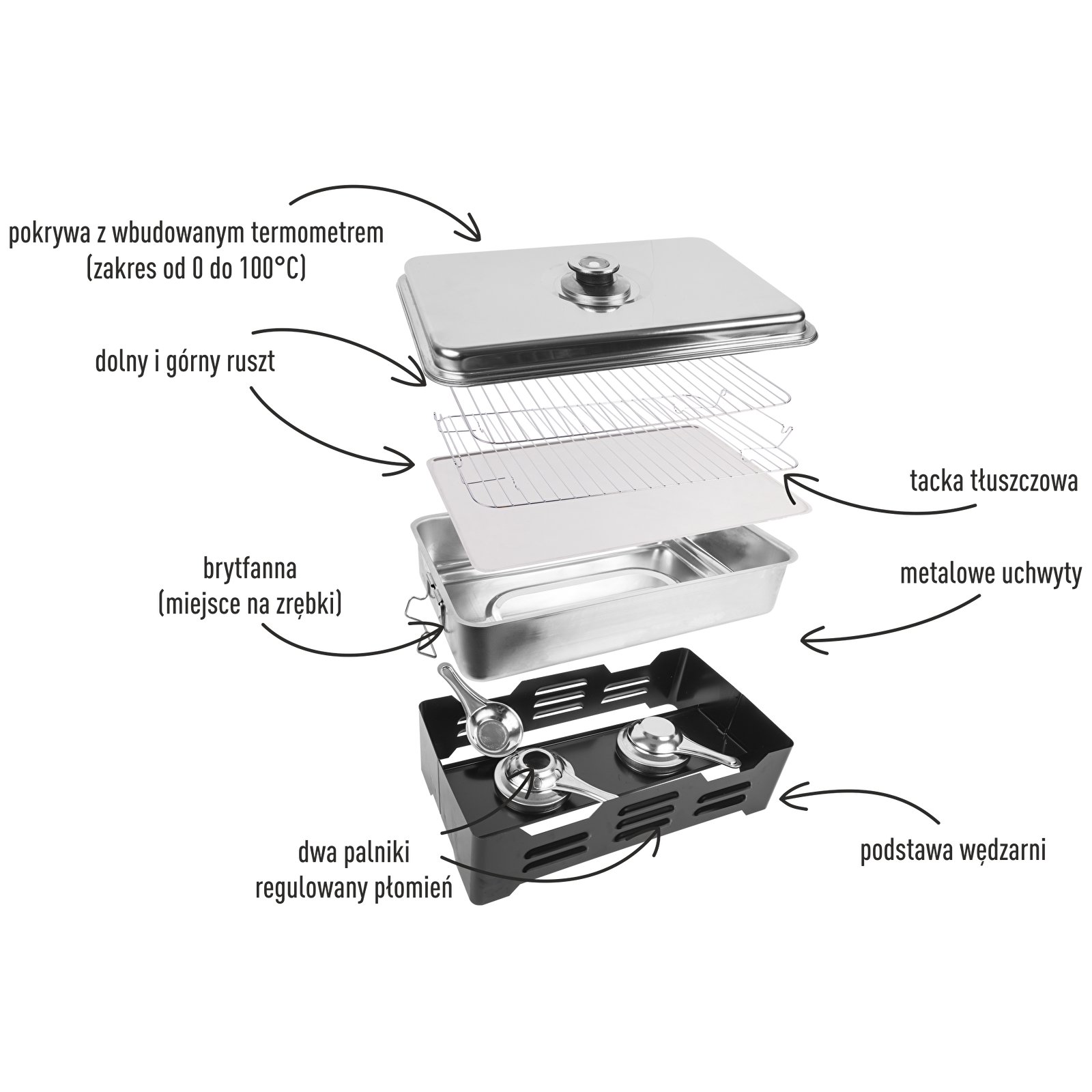 pokrywa z wbudowanym termometrem (zakres od 0 do 100°C)

dolny i górny ruszt

tacka tłuszczowa

brytfanna (miejsce na zrębki)

metalowe uchwyty

dwa palniki regulowany płomień

podstawa wędzarni